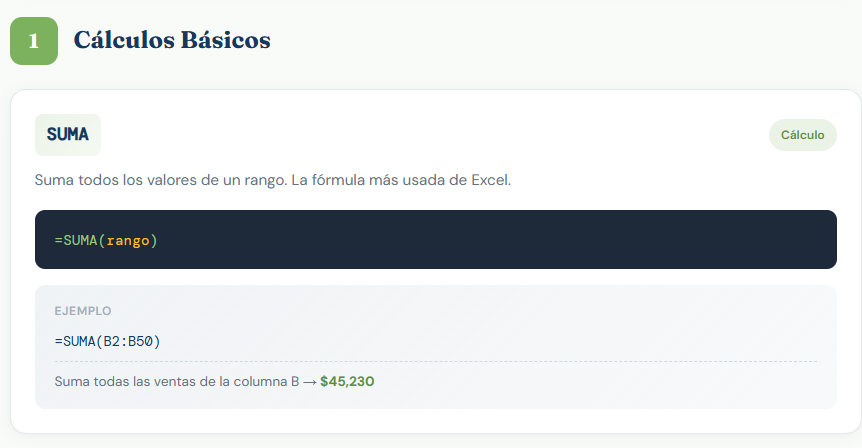 1 Cálculos Básicos

SUMA

Cálculo

Suma todos los valores de un rango. La fórmula más usada de Excel.

=SUMA(rango)

EJEMPLO

=SUMA(B2:B50)

Suma todas las ventas de la columna B → $45,230